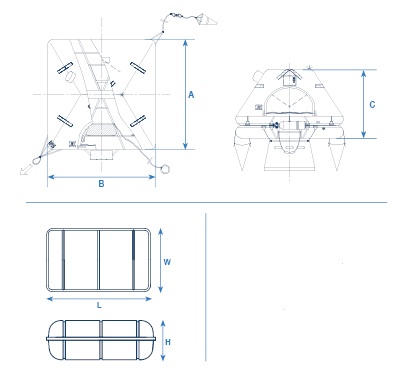 A
B
C
W
L
H